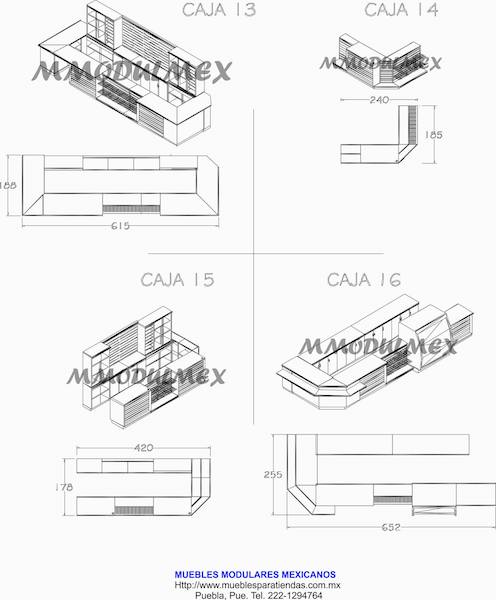 CAJA 13

MMODULMEX

188

615

CAJA 14

MMODULMEX

240

185

CAJA 15

MMODULMEX

420

178

CAJA 16

MMODULMEX

255

652

MUEBLES MODULARES MEXICANOS
Http://www.mueblesparatiendas.com.mx
Puebla, Pue. Tel. 222-1294764